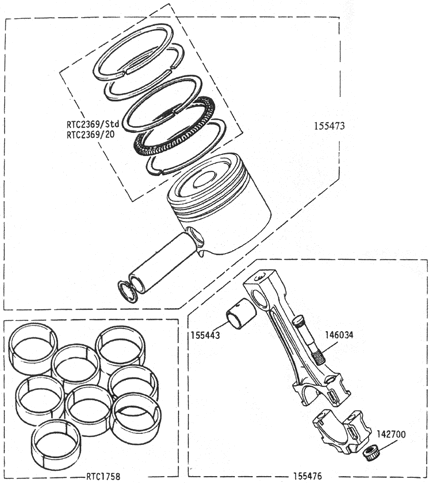 RTC2369/Std
RTC2369/20

155473

155443

146034

142700

RTC1758

155476